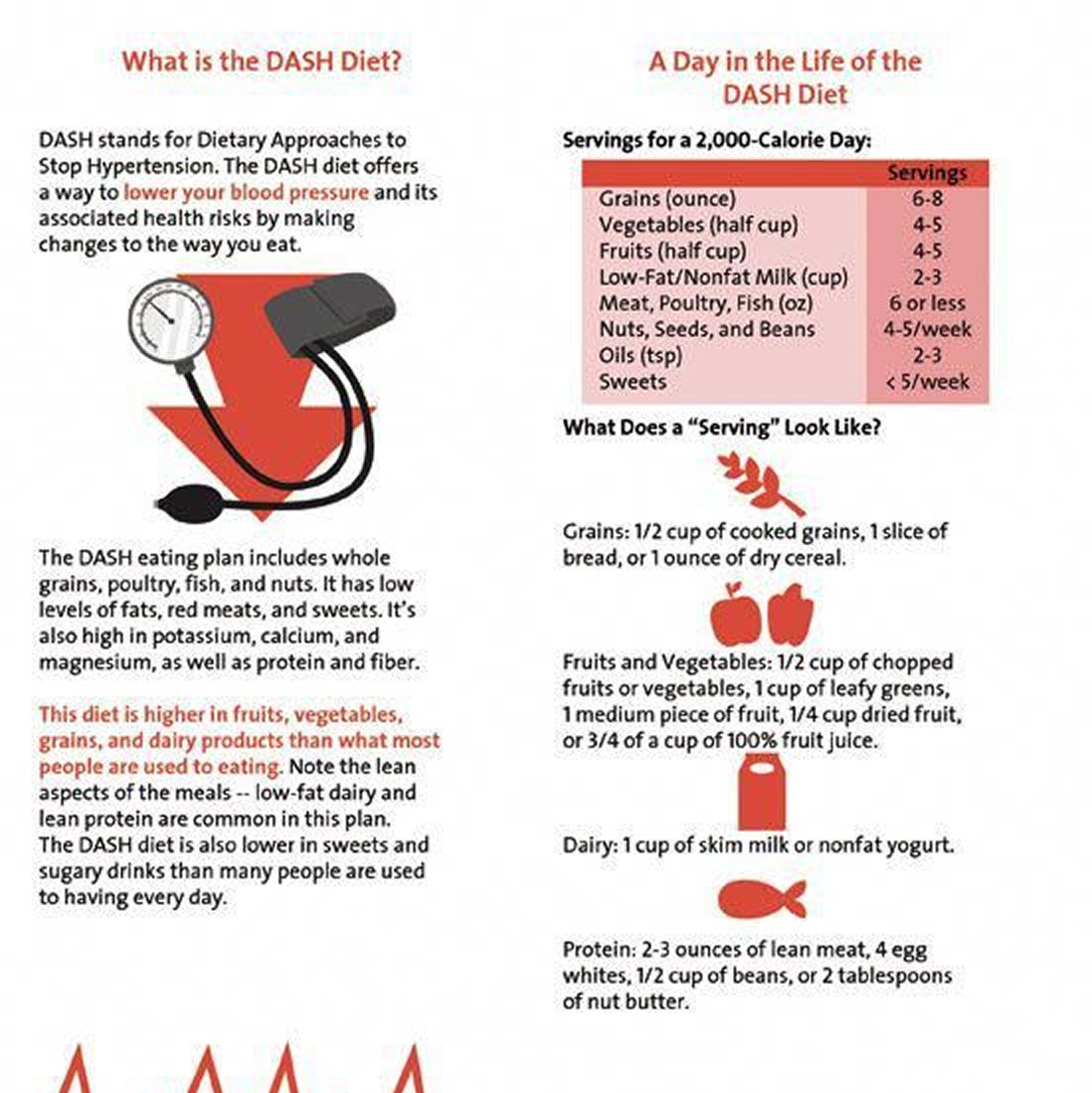 What is the DASH Diet?

DASH stands for Dietary Approaches to Stop Hypertension. The DASH diet offers a way to lower your blood pressure and its associated health risks by making changes to the way you eat.

The DASH eating plan includes whole grains, poultry, fish, and nuts. It has low levels of fats, red meats, and sweets. It's also high in potassium, calcium, and magnesium, as well as protein and fiber.

This diet is higher in fruits, vegetables, grains, and dairy products than what most people are used to eating. Note the lean aspects of the meals -- low-fat dairy and lean protein are common in this plan. The DASH diet is also lower in sweets and sugary drinks than many people are used to having every day.

A Day in the Life of the DASH Diet

Servings for a 2,000-Calorie Day:

| | Servings |
|---|---|
| Grains (ounce) | 6-8 |
| Vegetables (half cup) | 4-5 |
| Fruits (half cup) | 4-5 |
| Low-Fat/Nonfat Milk (cup) | 2-3 |
| Meat, Poultry, Fish (oz) | 6 or less |
| Nuts, Seeds, and Beans | 4-5/week |
| Oils (tsp) | 2-3 |
| Sweets | < 5/week |

What Does a "Serving" Look Like?

Grains: 1/2 cup of cooked grains, 1 slice of bread, or 1 ounce of dry cereal.

Fruits and Vegetables: 1/2 cup of chopped fruits or vegetables, 1 cup of leafy greens, 1 medium piece of fruit, 1/4 cup dried fruit, or 3/4 of a cup of 100% fruit juice.

Dairy: 1 cup of skim milk or nonfat yogurt.

Protein: 2-3 ounces of lean meat, 4 egg whites, 1/2 cup of beans, or 2 tablespoons of nut butter.